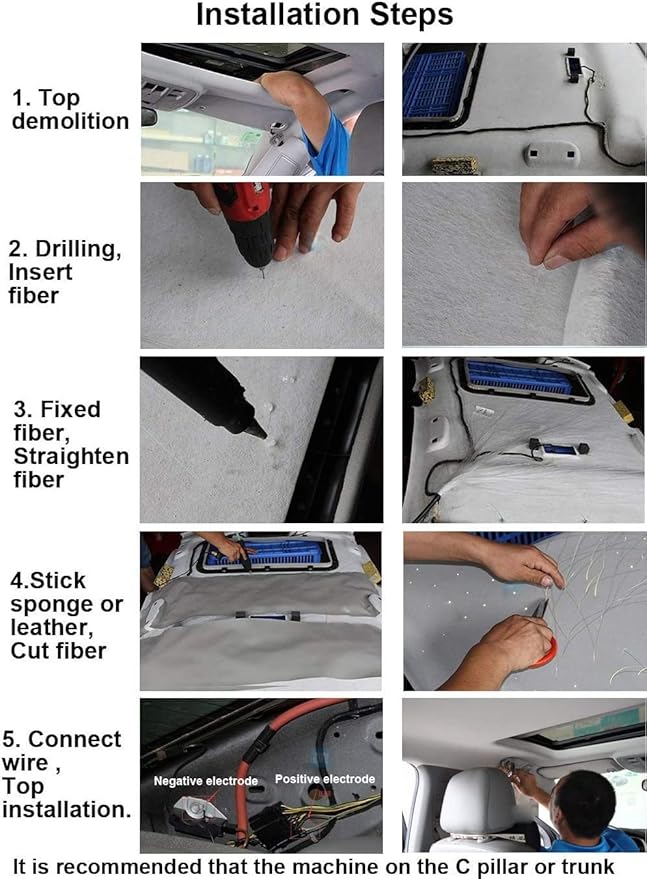 Installation Steps

1. Top demolition

2. Drilling, Insert fiber

3. Fixed fiber, Straighten fiber

4.Stick sponge or leather, Cut fiber

5. Connect wire , Top installation.

Negative electrode

Positive electrode

It is recommended that the machine on the C pillar or trunk